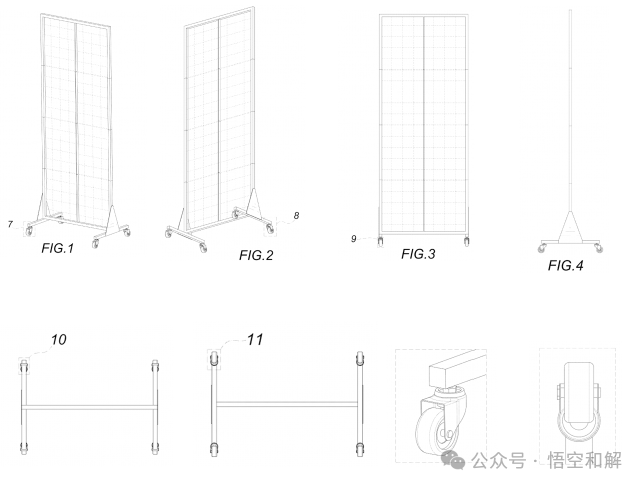 7
FIG.1
8
FIG.2
9
FIG.3
FIG.4
10
11
公众号 · 悟空和解