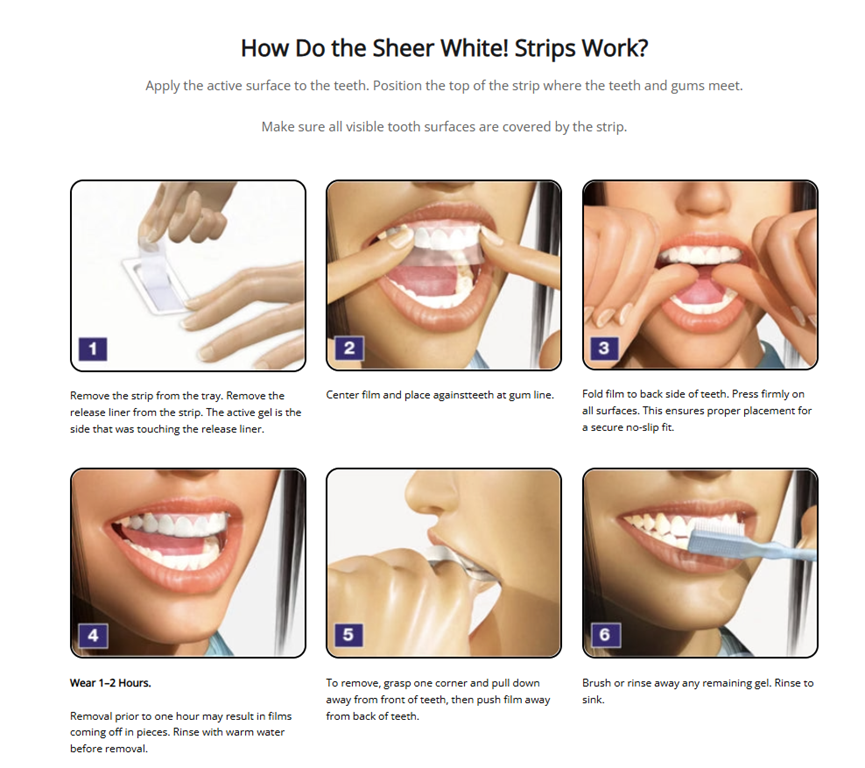 How Do the Sheer White! Strips Work?

Apply the active surface to the teeth. Position the top of the strip where the teeth and gums meet.

Make sure all visible tooth surfaces are covered by the strip.

1

Remove the strip from the tray. Remove the release liner from the strip. The active gel is the side that was touching the release liner.

2

Center film and place againstteeth at gum line.

3

Fold film to back side of teeth. Press firmly on all surfaces. This ensures proper placement for a secure no-slip fit.

4

Wear 1–2 Hours.

Removal prior to one hour may result in films coming off in pieces. Rinse with warm water before removal.

5

To remove, grasp one corner and pull down away from front of teeth, then push film away from back of teeth.

6

Brush or rinse away any remaining gel. Rinse to sink.