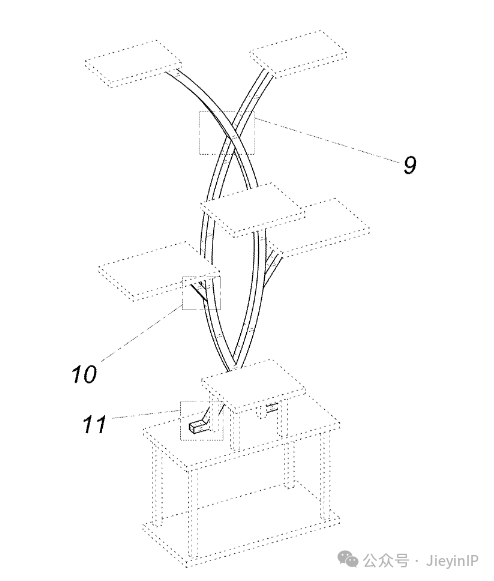 9

10

11

公众号 · JieyinIP