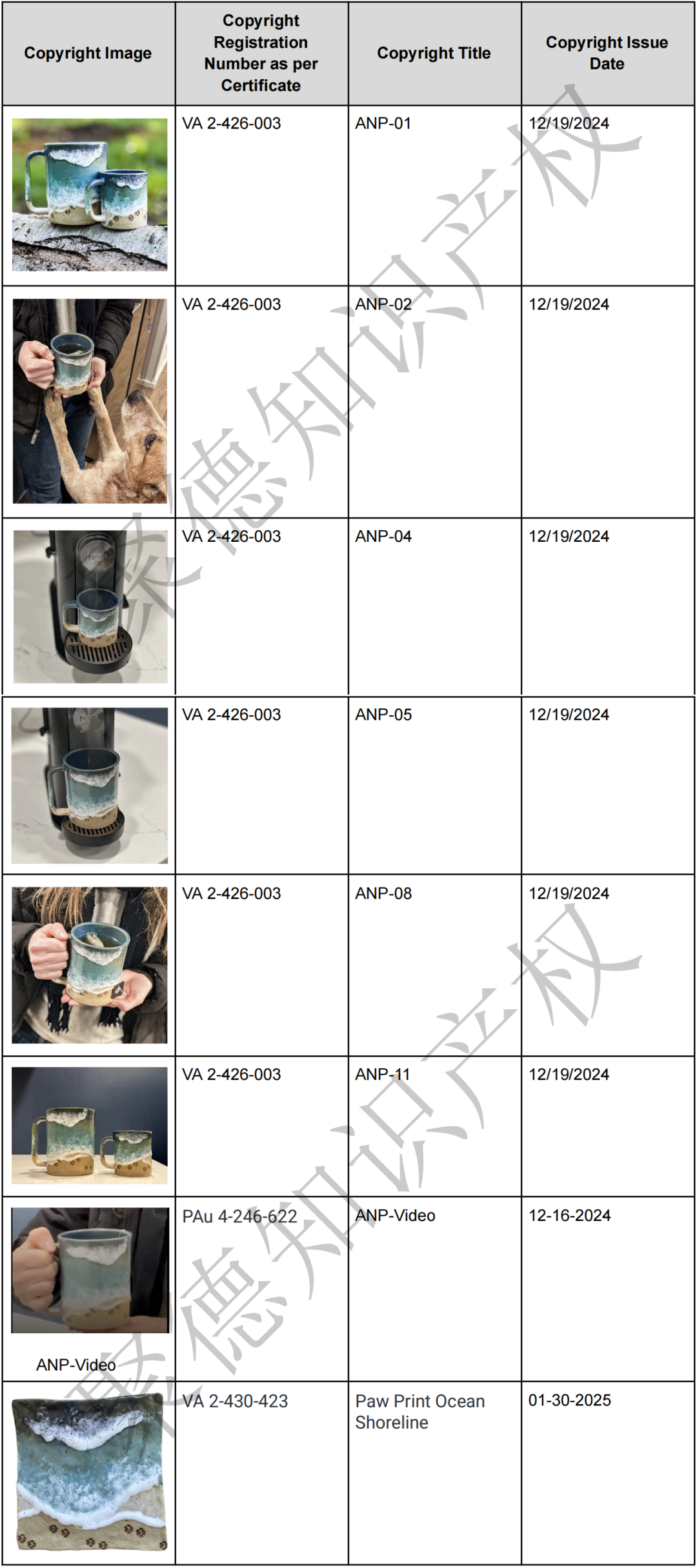 | Copyright Image | Copyright Registration Number as per Certificate | Copyright Title | Copyright Issue Date |
|---|---|---|---|
| | VA 2-426-003 | ANP-01 | 12/19/2024 |
| | VA 2-426-003 | ANP-02 | 12/19/2024 |
| | VA 2-426-003 | ANP-04 | 12/19/2024 |
| | VA 2-426-003 | ANP-05 | 12/19/2024 |
| | VA 2-426-003 | ANP-08 | 12/19/2024 |
| | VA 2-426-003 | ANP-11 | 12/19/2024 |
| ANP-Video | PAu 4-246-622 | ANP-Video | 12-16-2024 |
| | VA 2-430-423 | Paw Print Ocean Shoreline | 01-30-2025 |

聚德知识产权
聚德知识产权