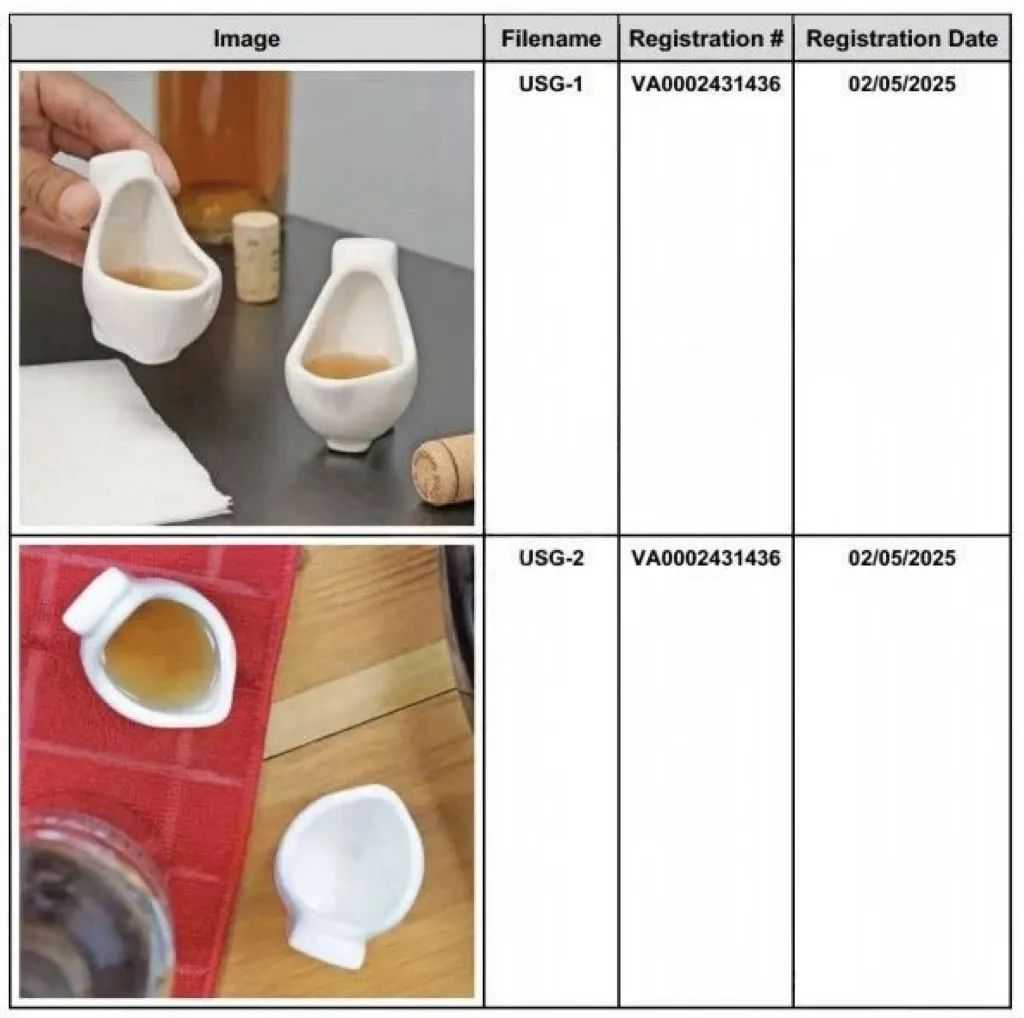 | Image | Filename | Registration # | Registration Date |
|---|---|---|---|
|  | USG-1 | VA0002431436 | 02/05/2025 |
|  | USG-2 | VA0002431436 | 02/05/2025 |