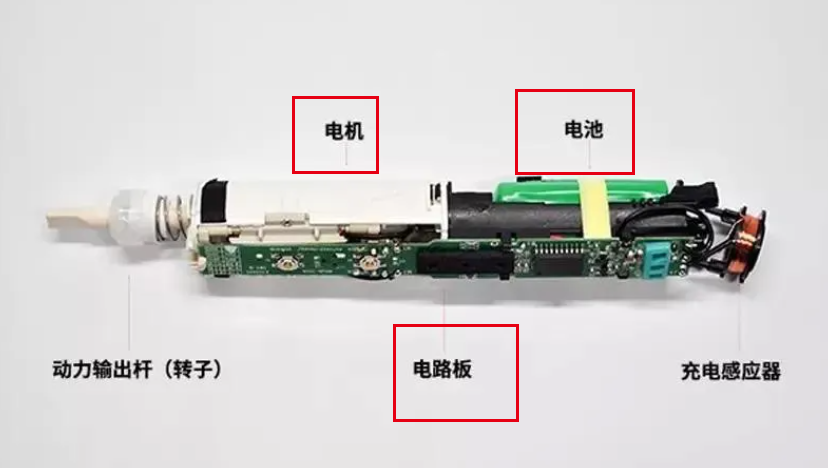 电机

电池

动力输出杆（转子）

电路板

充电感应器