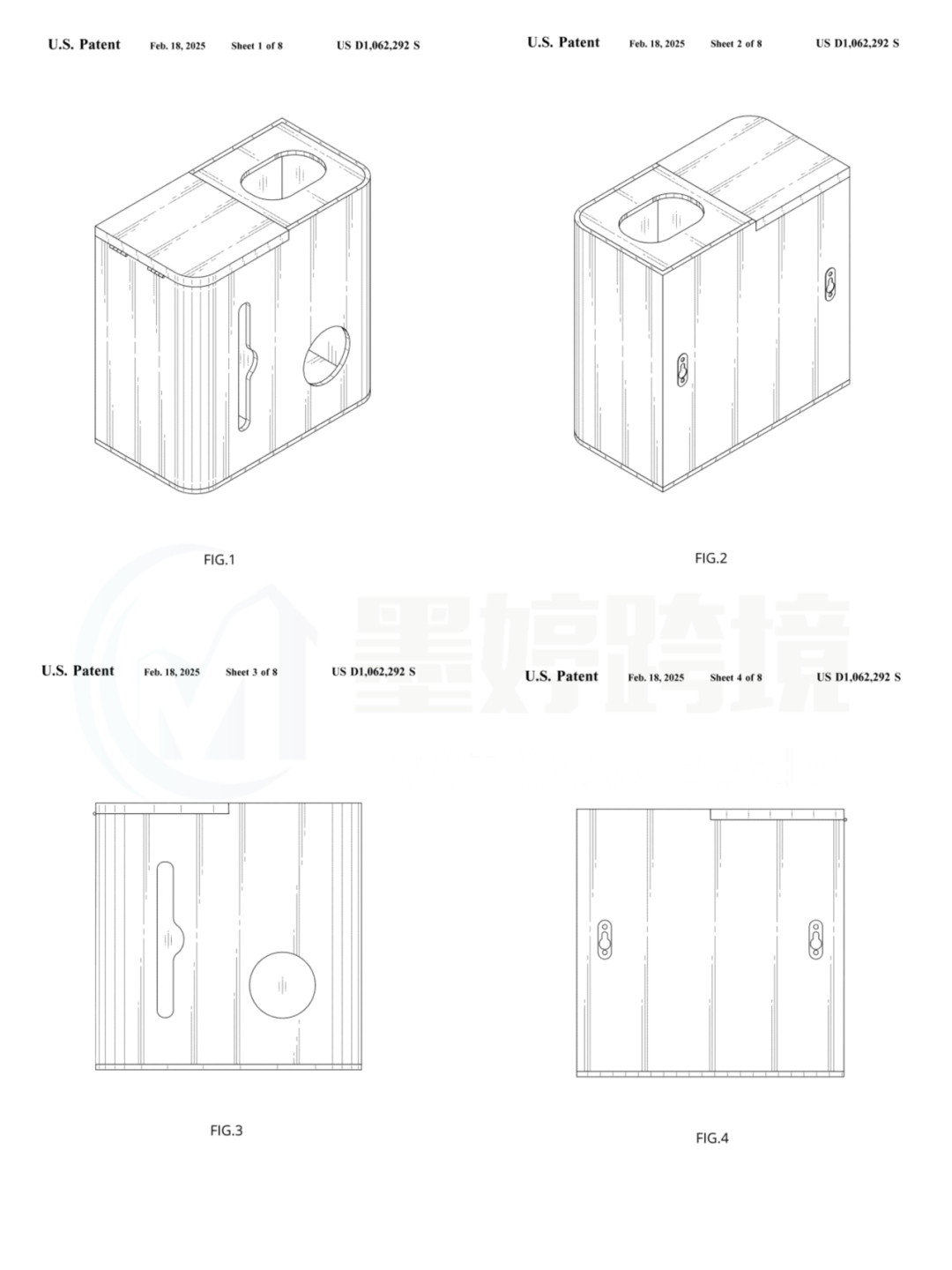 U.S. Patent Feb. 18, 2025 Sheet 1 of 8 US D1,062,292 S

FIG.1

U.S. Patent Feb. 18, 2025 Sheet 2 of 8 US D1,062,292 S

FIG.2

墨婷跨境

U.S. Patent Feb. 18, 2025 Sheet 3 of 8 US D1,062,292 S

FIG.3

U.S. Patent Feb. 18, 2025 Sheet 4 of 8 US D1,062,292 S

FIG.4