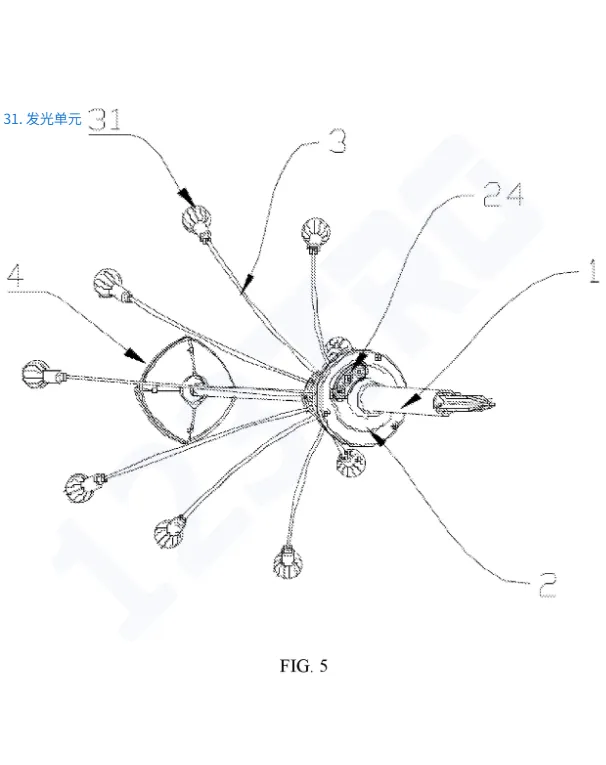 31. 发光单元 31

3

24

4

1

2

FIG. 5