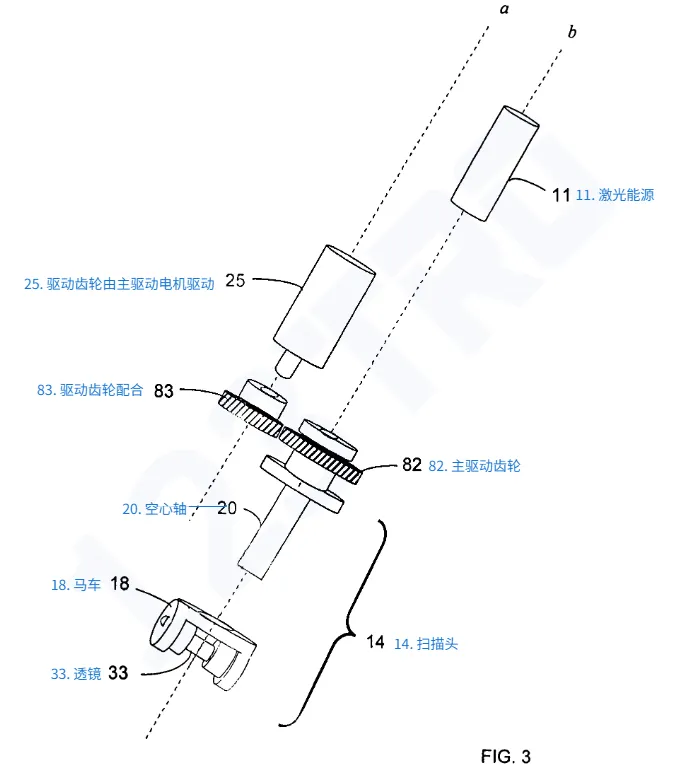 a
b

11 11. 激光能源

25. 驱动齿轮由主驱动电机驱动 25

83. 驱动齿轮配合 83

82 82. 主驱动齿轮

20. 空心轴 20

18. 马车 18

14 14. 扫描头

33. 透镜 33

FIG. 3