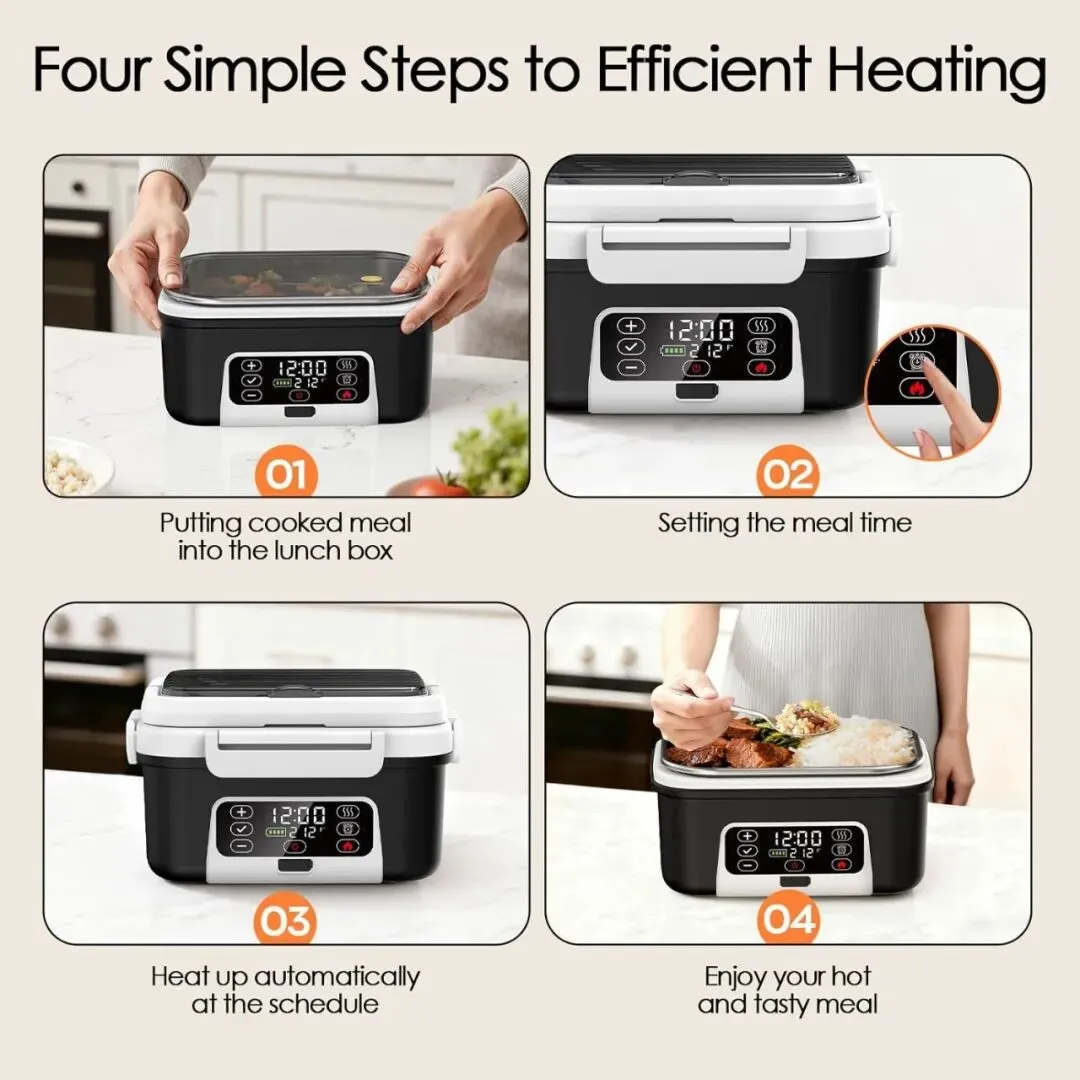 Four Simple Steps to Efficient Heating

12:00
212°F

01

Putting cooked meal into the lunch box

12:00
212°F

02

Setting the meal time

12:00
212°F

03

Heat up automatically at the schedule

12:00
212°F

04

Enjoy your hot and tasty meal