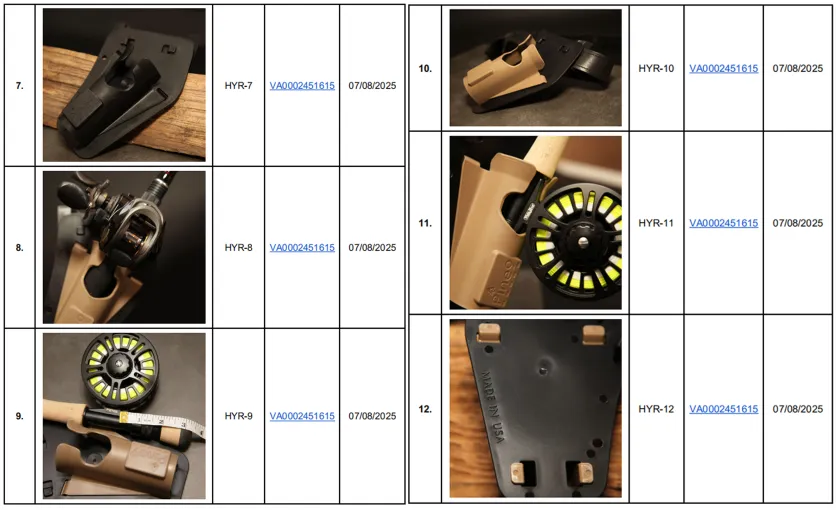 | 7. | | HYR-7 | VA0002451615 | 07/08/2025 |
|---|---|---|---|---|
| 8. | | HYR-8 | VA0002451615 | 07/08/2025 |
| 9. | | HYR-9 | VA0002451615 | 07/08/2025 |

| 10. | | HYR-10 | VA0002451615 | 07/08/2025 |
|---|---|---|---|---|
| 11. | | HYR-11 | VA0002451615 | 07/08/2025 |
| 12. | MADE IN USA | HYR-12 | VA0002451615 | 07/08/2025 |