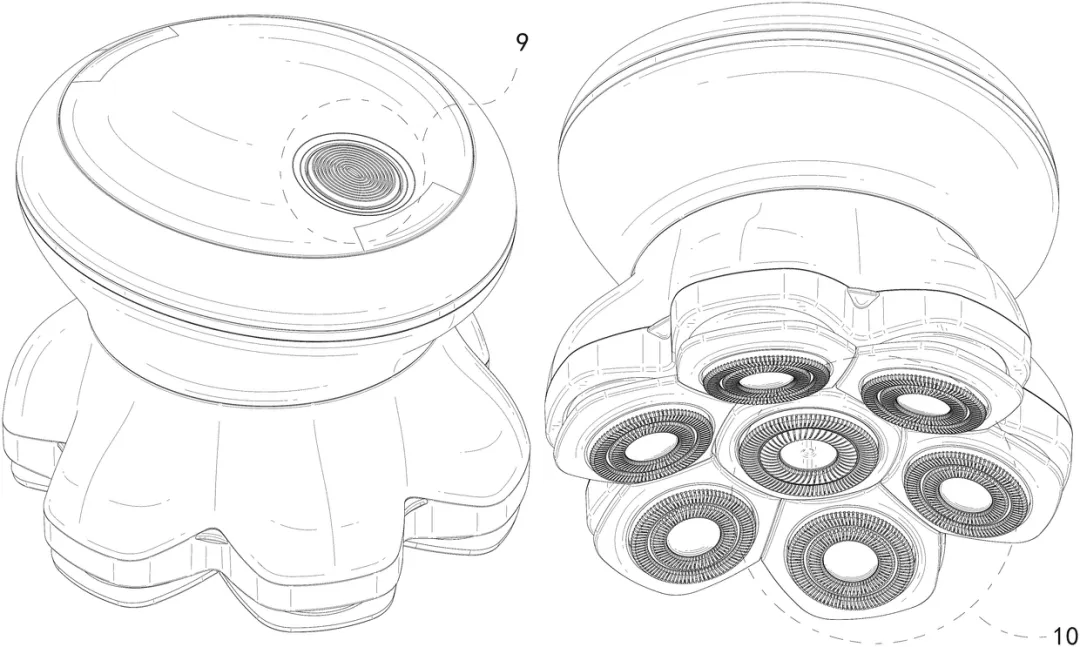 9

10