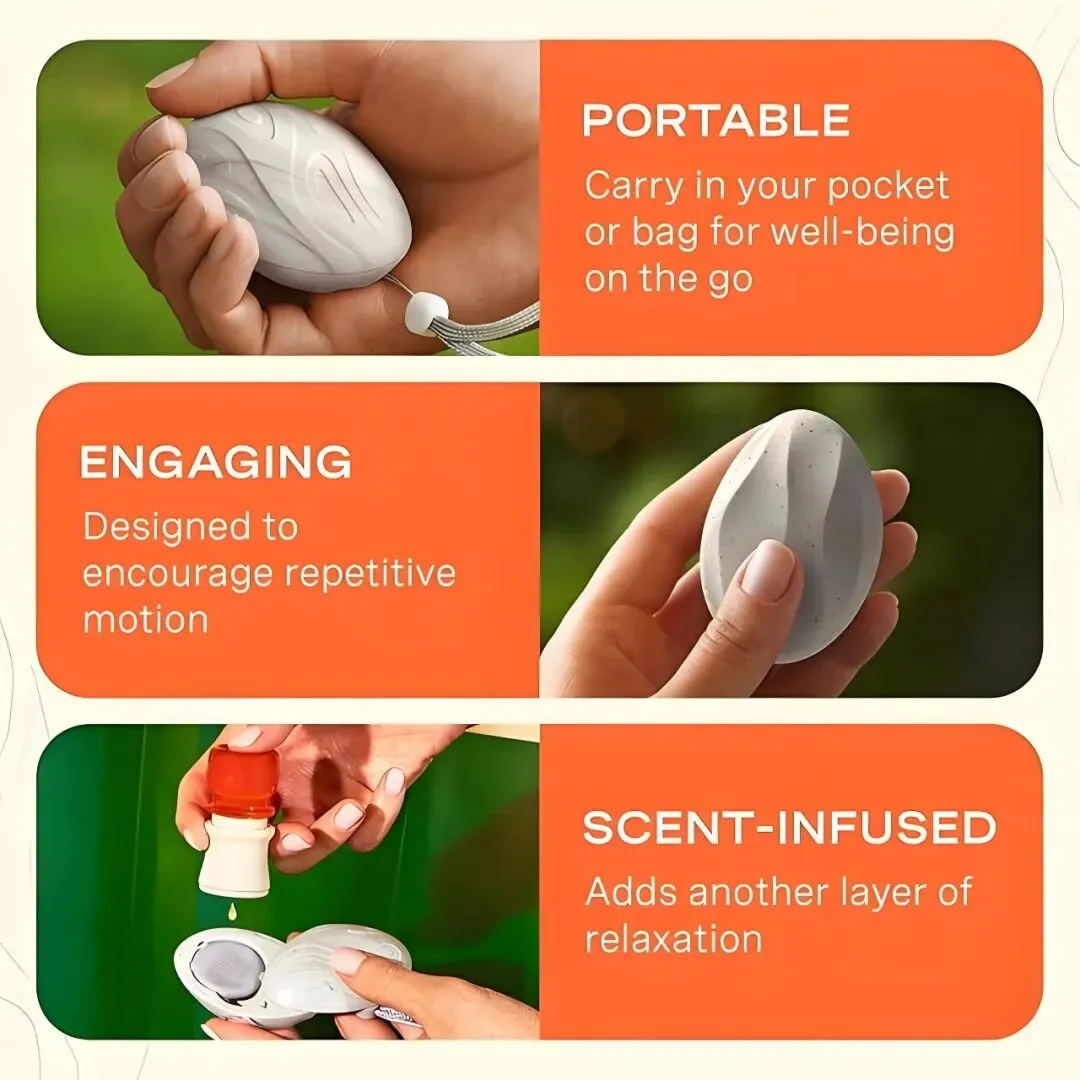 PORTABLE

Carry in your pocket or bag for well-being on the go

ENGAGING

Designed to encourage repetitive motion

SCENT-INFUSED

Adds another layer of relaxation