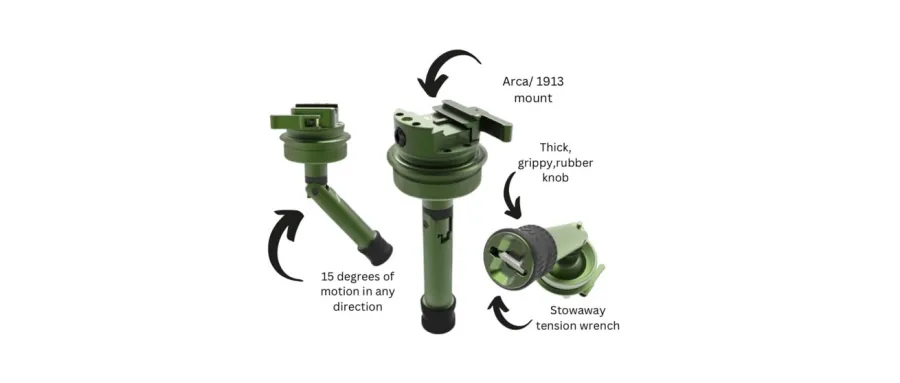 Arca/ 1913 mount

Thick, grippy,rubber knob

15 degrees of motion in any direction

Stowaway tension wrench