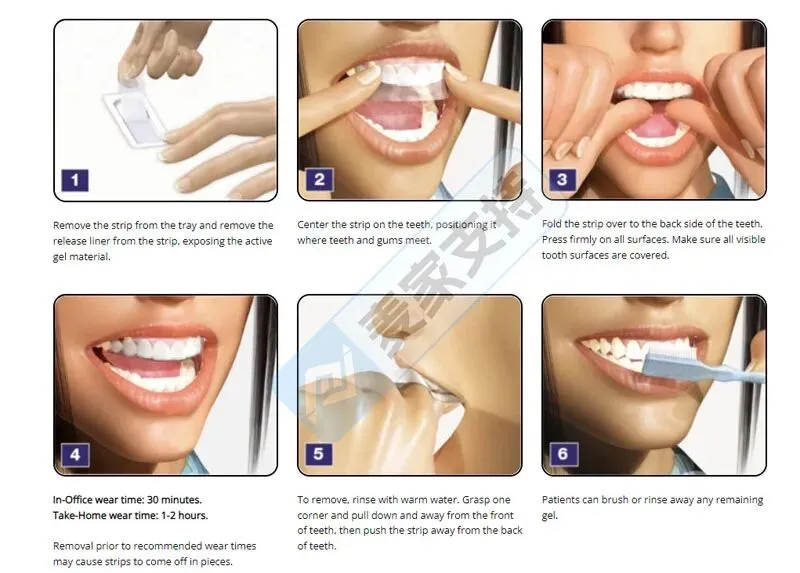 1

Remove the strip from the tray and remove the release liner from the strip, exposing the active gel material.

2

Center the strip on the teeth, positioning it where teeth and gums meet.

3

Fold the strip over to the back side of the teeth. Press firmly on all surfaces. Make sure all visible tooth surfaces are covered.

4

In-Office wear time: 30 minutes.
Take-Home wear time: 1-2 hours.

Removal prior to recommended wear times may cause strips to come off in pieces.

5

To remove, rinse with warm water. Grasp one corner and pull down and away from the front of teeth, then push the strip away from the back of teeth.

6

Patients can brush or rinse away any remaining gel.

卖家支持