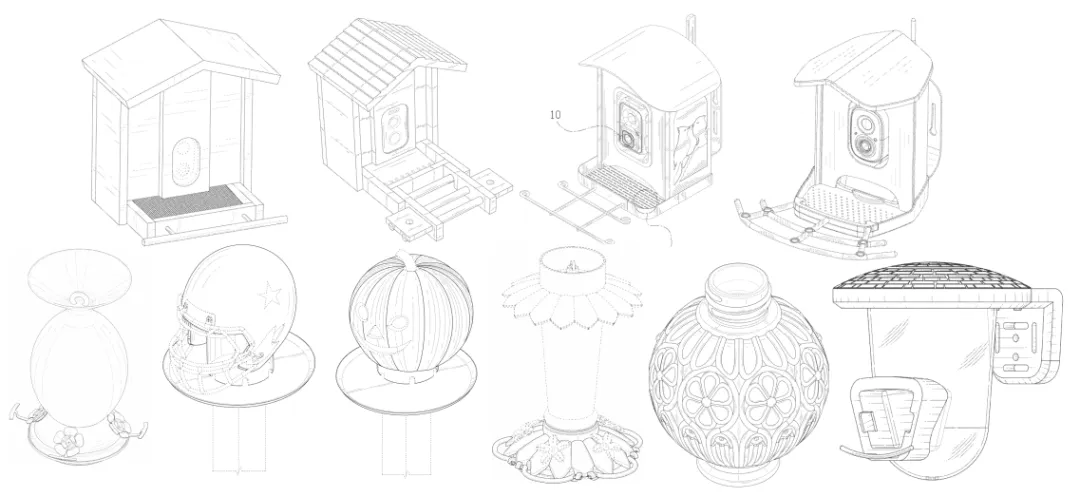 10