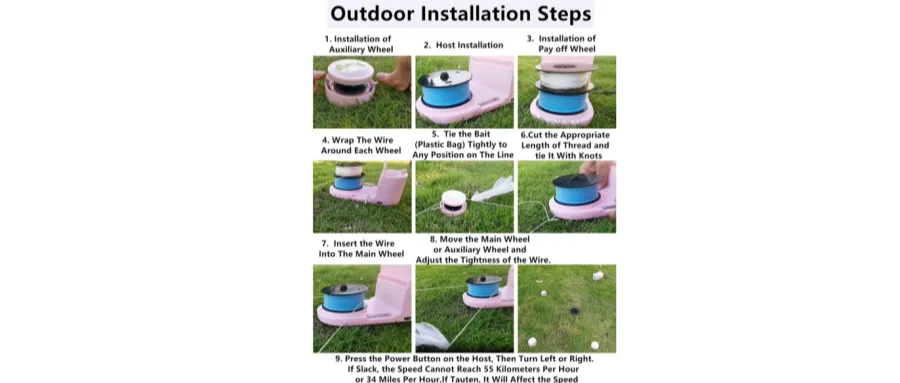 Outdoor Installation Steps

1. Installation of Auxiliary Wheel

2. Host Installation

3. Installation of Pay off Wheel

4. Wrap The Wire Around Each Wheel

5. Tie the Bait (Plastic Bag) Tightly to Any Position on The Line

6.Cut the Appropriate Length of Thread and tie It With Knots

7. Insert the Wire Into The Main Wheel

8. Move the Main Wheel or Auxiliary Wheel and Adjust the Tightness of the Wire.

9. Press the Power Button on the Host, Then Turn Left or Right. If Slack, the Speed Cannot Reach 55 Kilometers Per Hour or 34 Miles Per Hour,If Tauten, It Will Affect the Speed