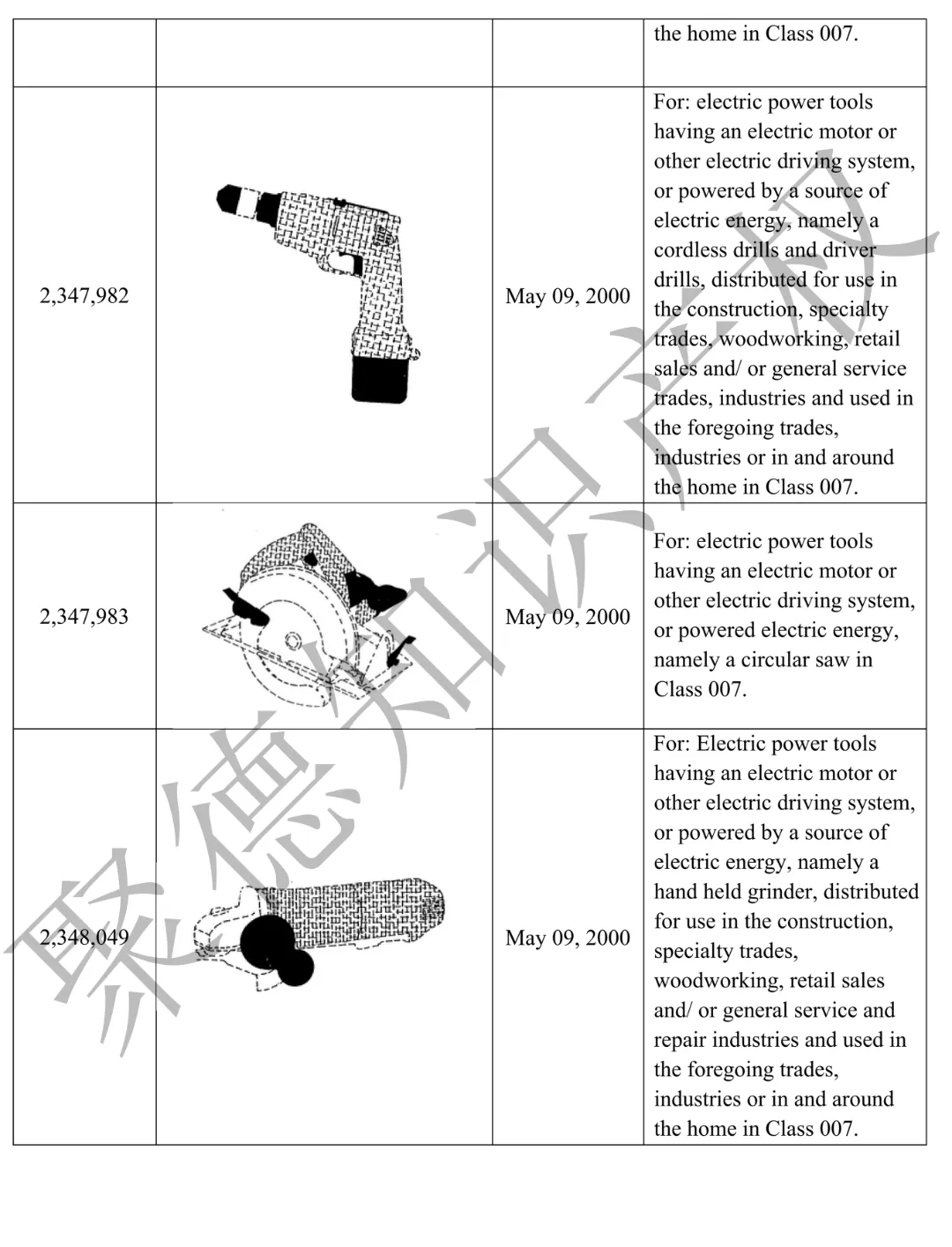 | | | | the home in Class 007. |
|---|---|---|---|
| 2,347,982 | | May 09, 2000 | For: electric power tools having an electric motor or other electric driving system, or powered by a source of electric energy, namely a cordless drills and driver drills, distributed for use in the construction, specialty trades, woodworking, retail sales and/ or general service trades, industries and used in the foregoing trades, industries or in and around the home in Class 007. |
| 2,347,983 | | May 09, 2000 | For: electric power tools having an electric motor or other electric driving system, or powered electric energy, namely a circular saw in Class 007. |
| 2,348,049 | | May 09, 2000 | For: Electric power tools having an electric motor or other electric driving system, or powered by a source of electric energy, namely a hand held grinder, distributed for use in the construction, specialty trades, woodworking, retail sales and/ or general service and repair industries and used in the foregoing trades, industries or in and around the home in Class 007. |

聚德知识产权