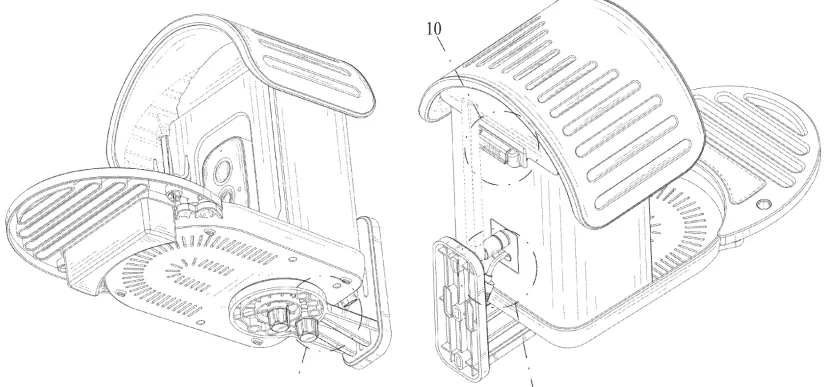 10