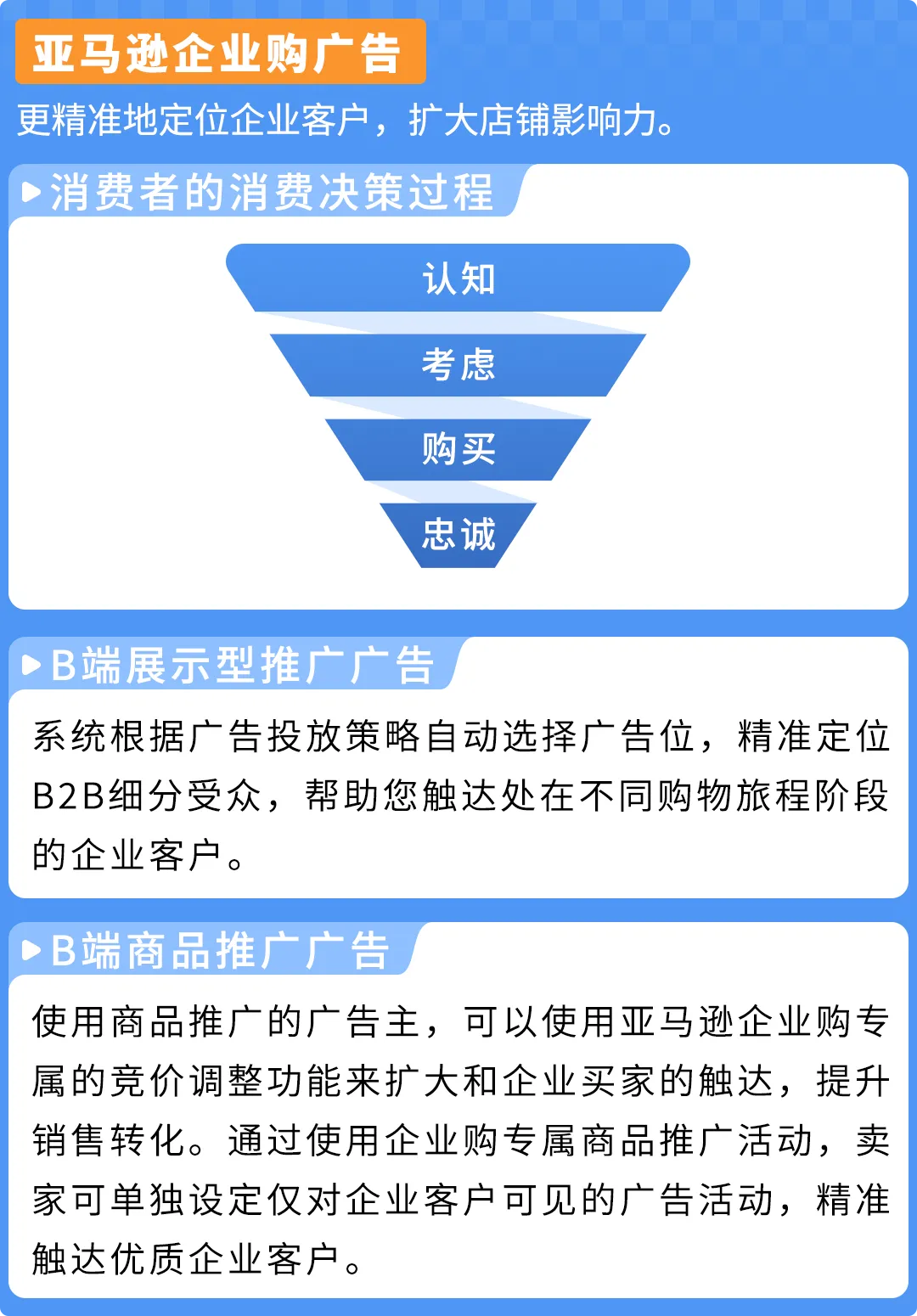 亚马逊企业购广告

更精准地定位企业客户，扩大店铺影响力。

消费者的消费决策过程

认知

考虑

购买

忠诚

B端展示型推广广告

系统根据广告投放策略自动选择广告位，精准定位B2B细分受众，帮助您触达处在不同购物旅程阶段的企业客户。

B端商品推广广告

使用商品推广的广告主，可以使用亚马逊企业购专属的竞价调整功能来扩大和企业买家的触达，提升销售转化。通过使用企业购专属商品推广活动，卖家可单独设定仅对企业客户可见的广告活动，精准触达优质企业客户。