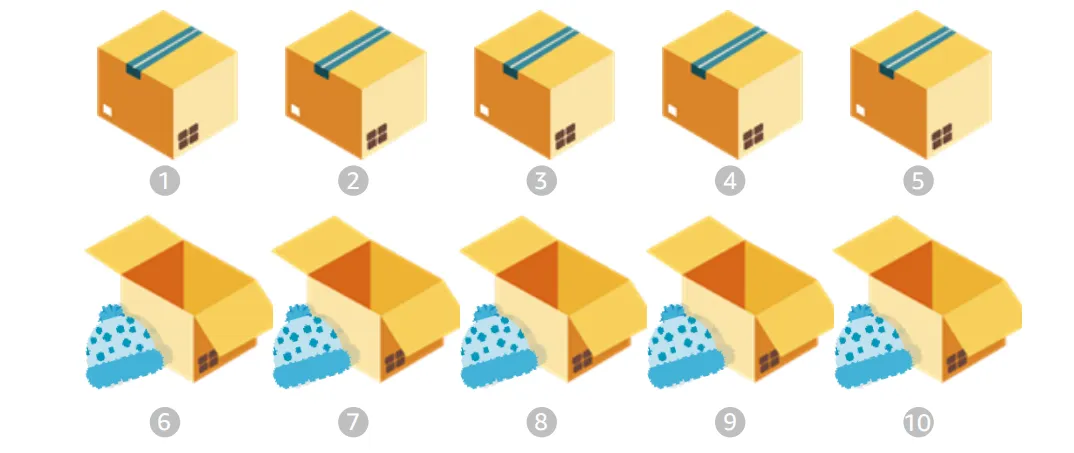 1 2 3 4 5

6 7 8 9 10