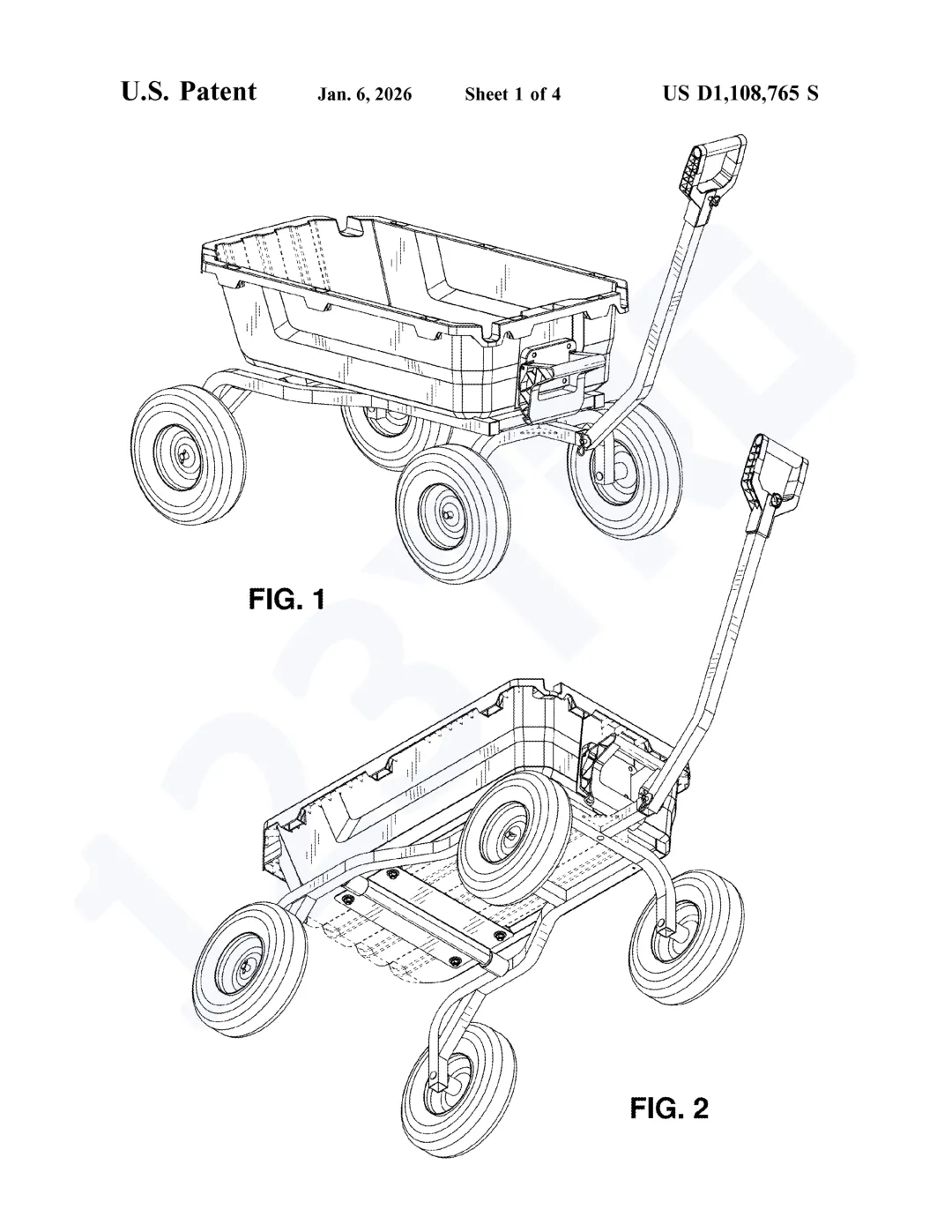 U.S. Patent Jan. 6, 2026 Sheet 1 of 4 US D1,108,765 S

FIG. 1

FIG. 2