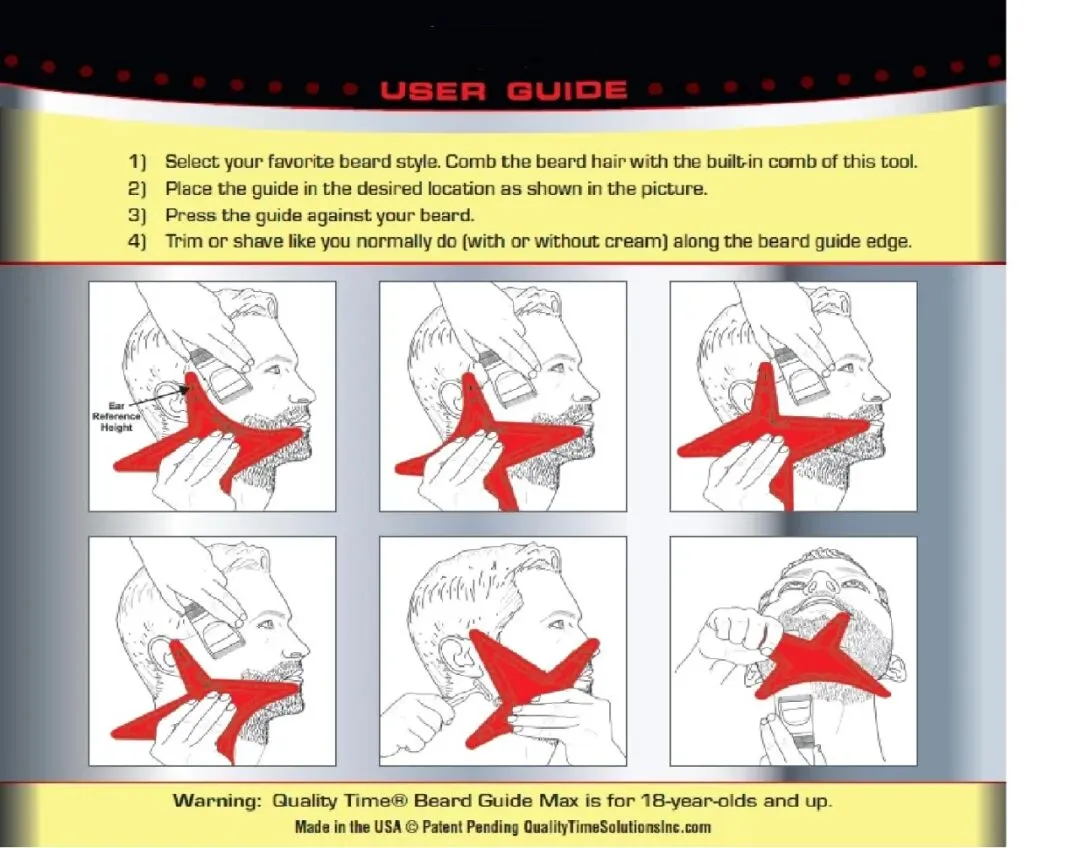 USER GUIDE

1) Select your favorite beard style. Comb the beard hair with the built-in comb of this tool.
2) Place the guide in the desired location as shown in the picture.
3) Press the guide against your beard.
4) Trim or shave like you normally do (with or without cream) along the beard guide edge.

Ear Reference Height

Warning: Quality Time® Beard Guide Max is for 18-year-olds and up.
Made in the USA © Patent Pending QualityTimeSolutionsInc.com