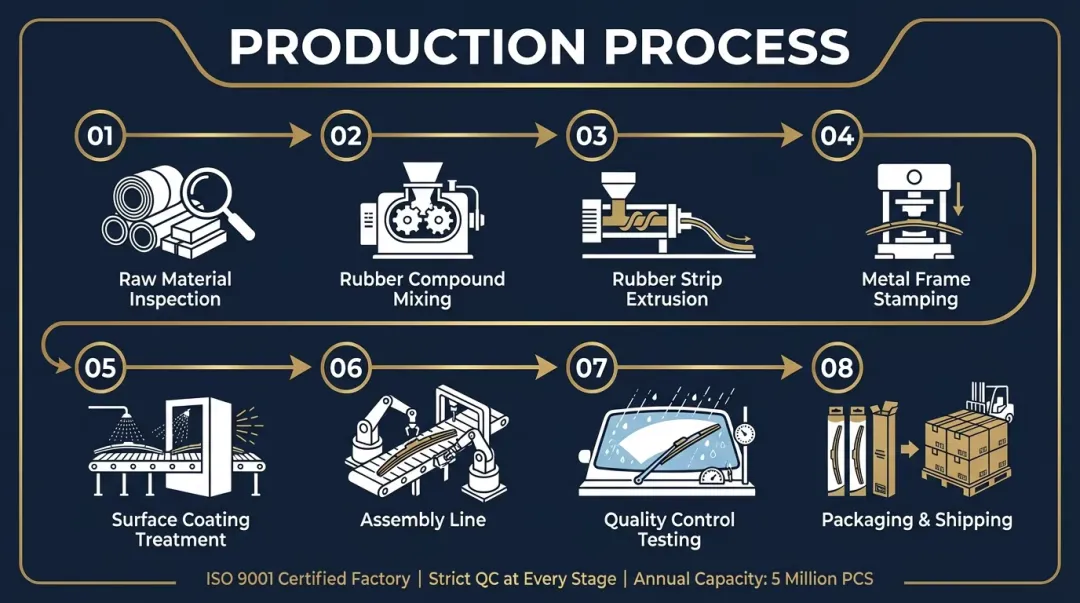 PRODUCTION PROCESS

01
Raw Material Inspection

02
Rubber Compound Mixing

03
Rubber Strip Extrusion

04
Metal Frame Stamping

05
Surface Coating Treatment

06
Assembly Line

07
Quality Control Testing

08
Packaging & Shipping

ISO 9001 Certified Factory | Strict QC at Every Stage | Annual Capacity: 5 Million PCS