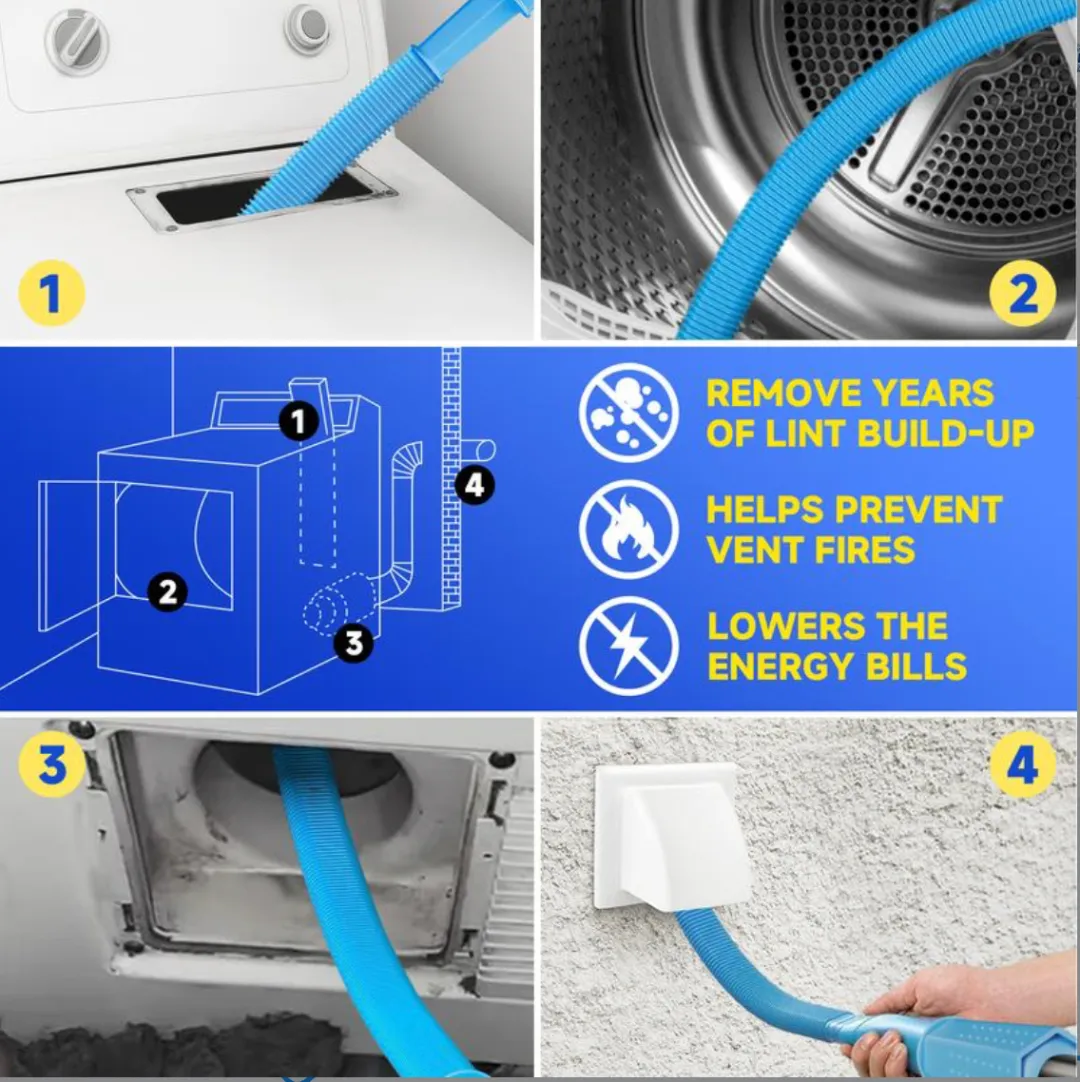 1

2

1

4

2

3

REMOVE YEARS OF LINT BUILD-UP

HELPS PREVENT VENT FIRES

LOWERS THE ENERGY BILLS

3

4