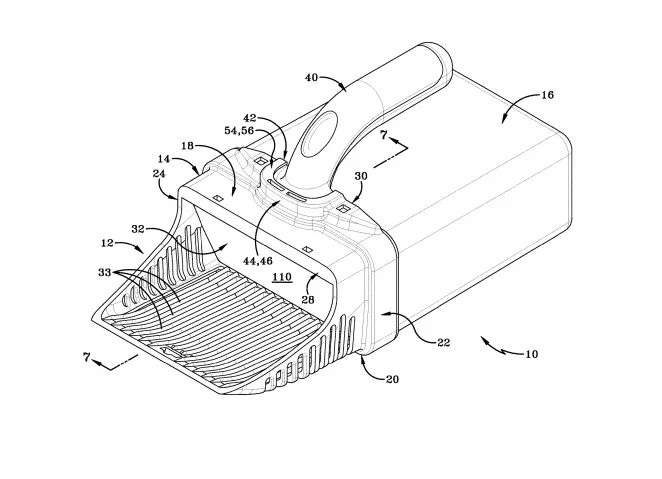 40
16
42
54,56
7
18
14
24
30
32
12
44,46
33
110
28
22
10
7
20