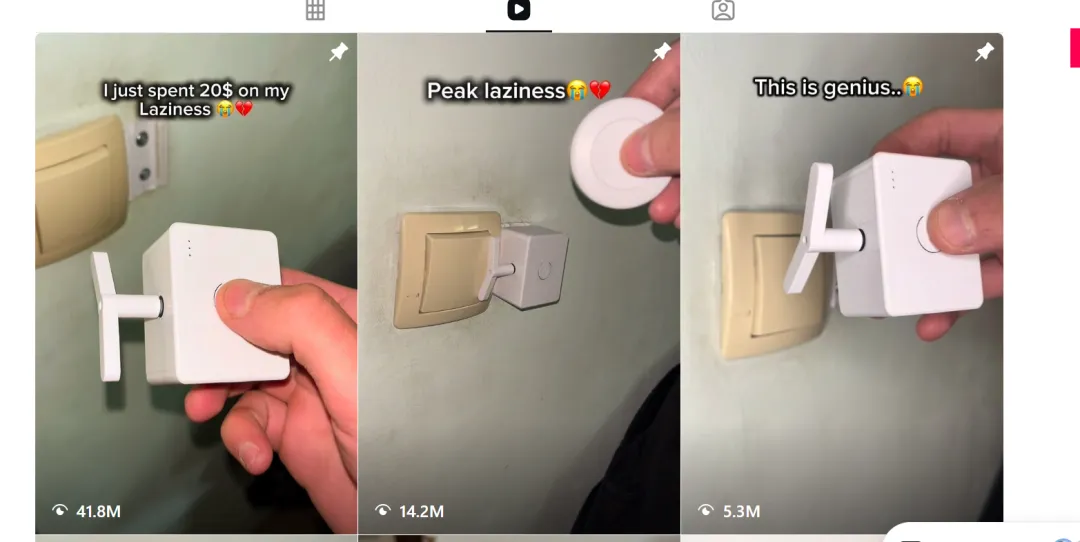 I just spent 20$ on my Laziness 😭💔

41.8M

Peak laziness😭💔

14.2M

This is genius..😭

5.3M