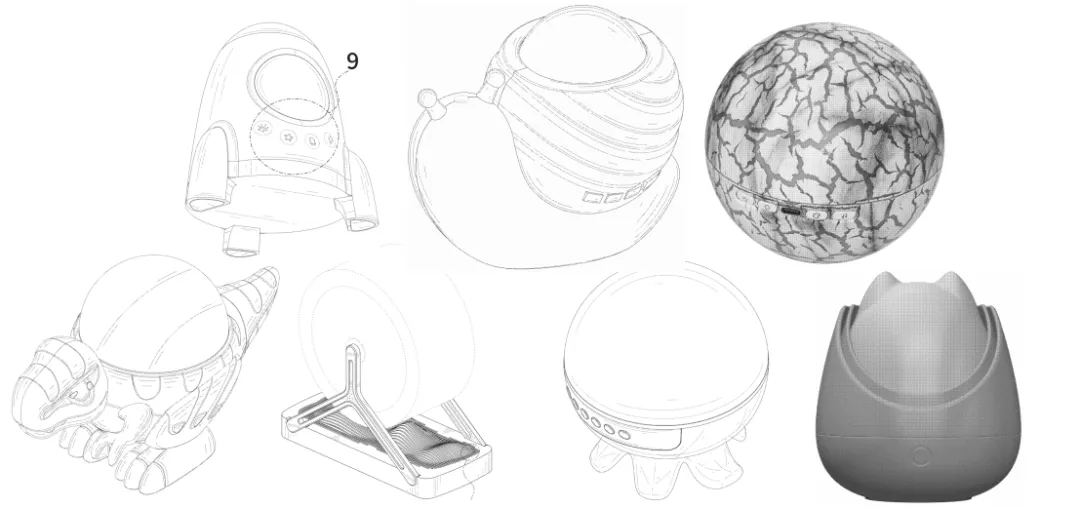 9