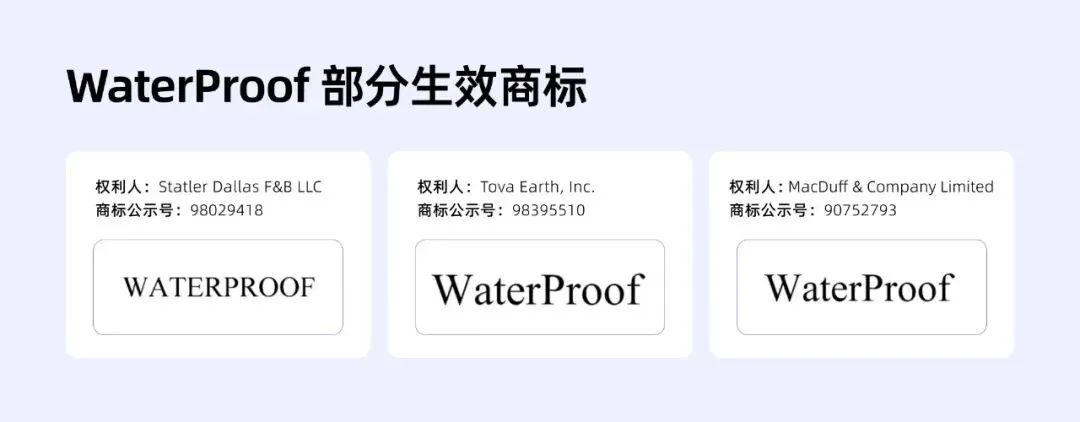 WaterProof 部分生效商标

权利人：Statler Dallas F&B LLC
商标公示号：98029418

WATERPROOF

权利人：Tova Earth, Inc.
商标公示号：98395510

WaterProof

权利人：MacDuff & Company Limited
商标公示号：90752793

WaterProof