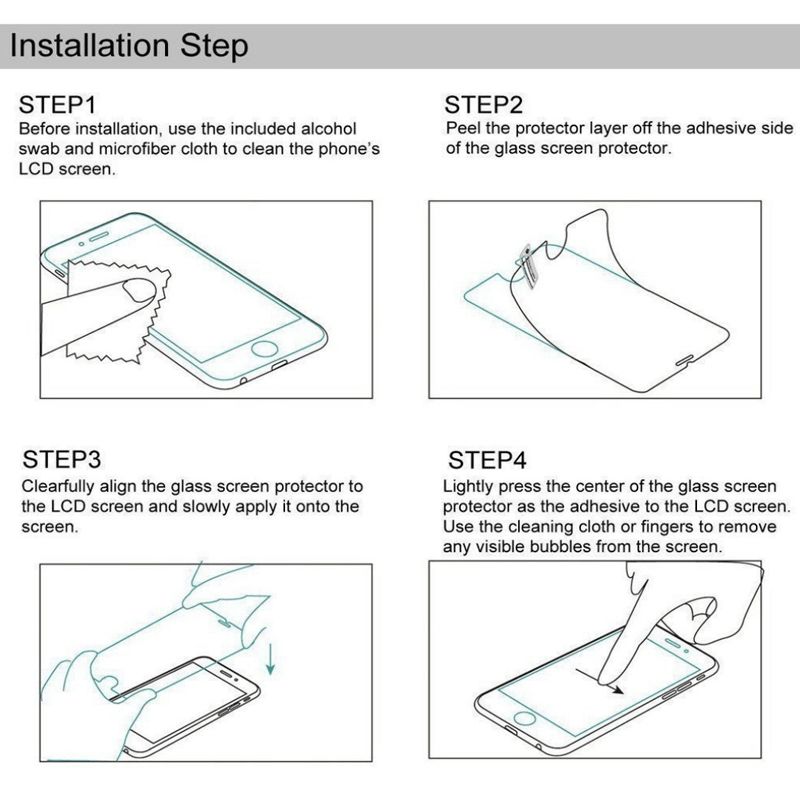 Installation Step

STEP1
Before installation, use the included alcohol swab and microfiber cloth to clean the phone's LCD screen.

STEP2
Peel the protector layer off the adhesive side of the glass screen protector.

STEP3
Clearfully align the glass screen protector to the LCD screen and slowly apply it onto the screen.

STEP4
Lightly press the center of the glass screen protector as the adhesive to the LCD screen. Use the cleaning cloth or fingers to remove any visible bubbles from the screen.