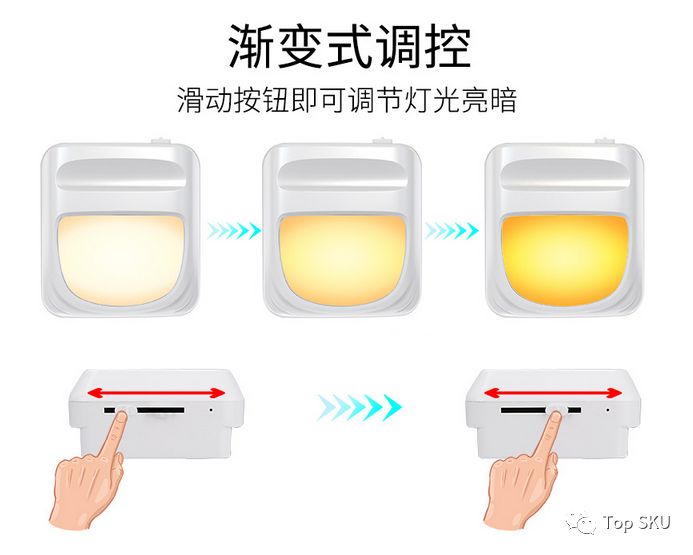 渐变式调控

滑动按钮即可调节灯光亮暗

Top SKU