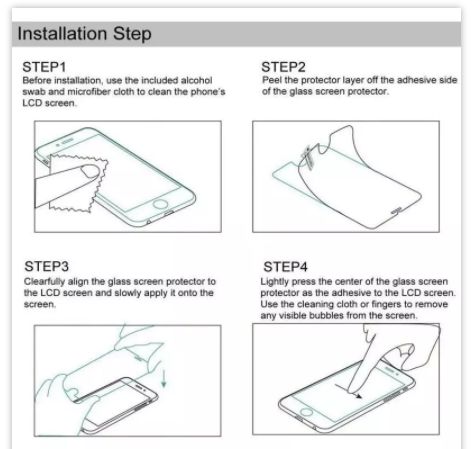 Installation Step

STEP1
Before installation, use the included alcohol swab and microfiber cloth to clean the phone's LCD screen.

STEP2
Peel the protector layer off the adhesive side of the glass screen protector.

STEP3
Clearfully align the glass screen protector to the LCD screen and slowly apply it onto the screen.

STEP4
Lightly press the center of the glass screen protector as the adhesive to the LCD screen. Use the cleaning cloth or fingers to remove any visible bubbles from the screen.