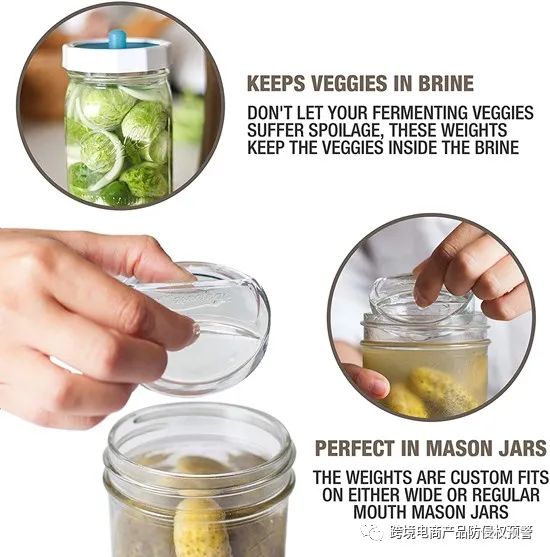 KEEPS VEGGIES IN BRINE

DON'T LET YOUR FERMENTING VEGGIES SUFFER SPOILAGE, THESE WEIGHTS KEEP THE VEGGIES INSIDE THE BRINE

PERFECT IN MASON JARS

THE WEIGHTS ARE CUSTOM FITS ON EITHER WIDE OR REGULAR MOUTH MASON JARS

跨境电商产品防侵权预警