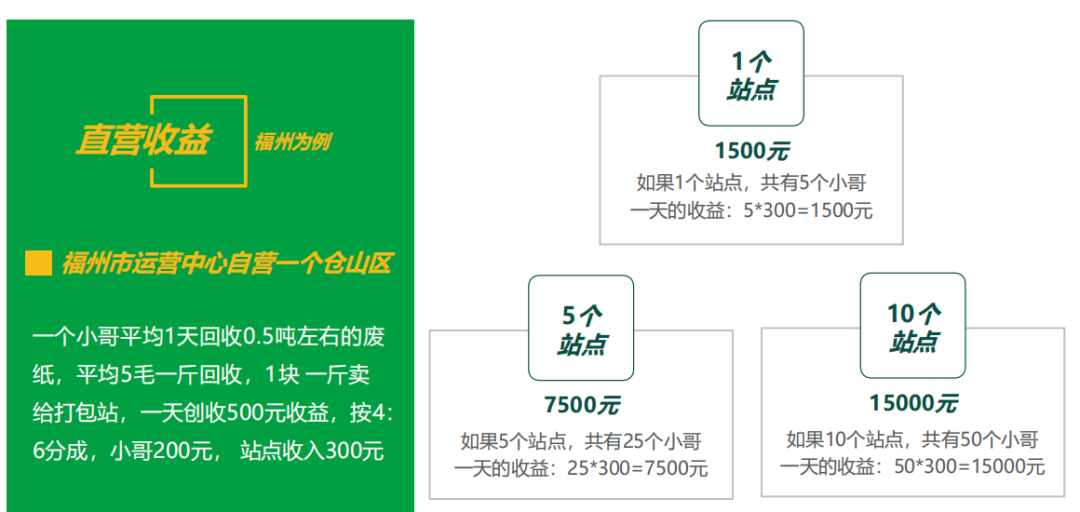 直营收益

福州为例

福州市运营中心自营一个仓山区

一个小哥平均1天回收0.5吨左右的废纸，平均5毛一斤回收，1块 一斤卖给打包站，一天创收500元收益，按4:6分成，小哥200元， 站点收入300元

1个
站点

1500元
如果1个站点，共有5个小哥
一天的收益：5*300=1500元

5个
站点

7500元
如果5个站点，共有25个小哥
一天的收益：25*300=7500元

10个
站点

15000元
如果10个站点，共有50个小哥
一天的收益：50*300=15000元