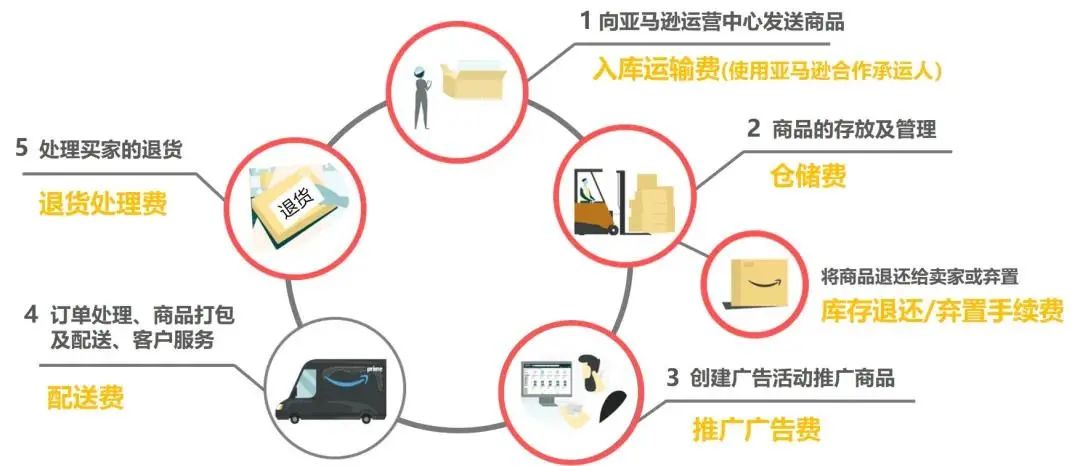 1 向亚马逊运营中心发送商品

入库运输费(使用亚马逊合作承运人)

2 商品的存放及管理

仓储费

将商品退还给卖家或弃置

库存退还/弃置手续费

3 创建广告活动推广商品

推广广告费

4 订单处理、商品打包及配送、客户服务

配送费

prime

5 处理买家的退货

退货处理费

退货