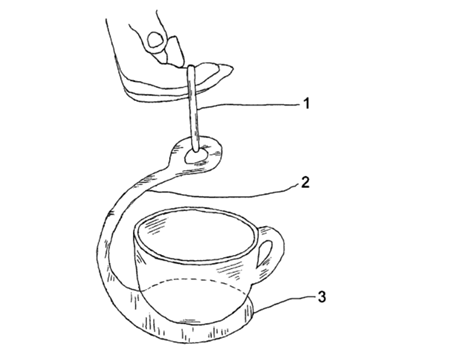 1
2
3