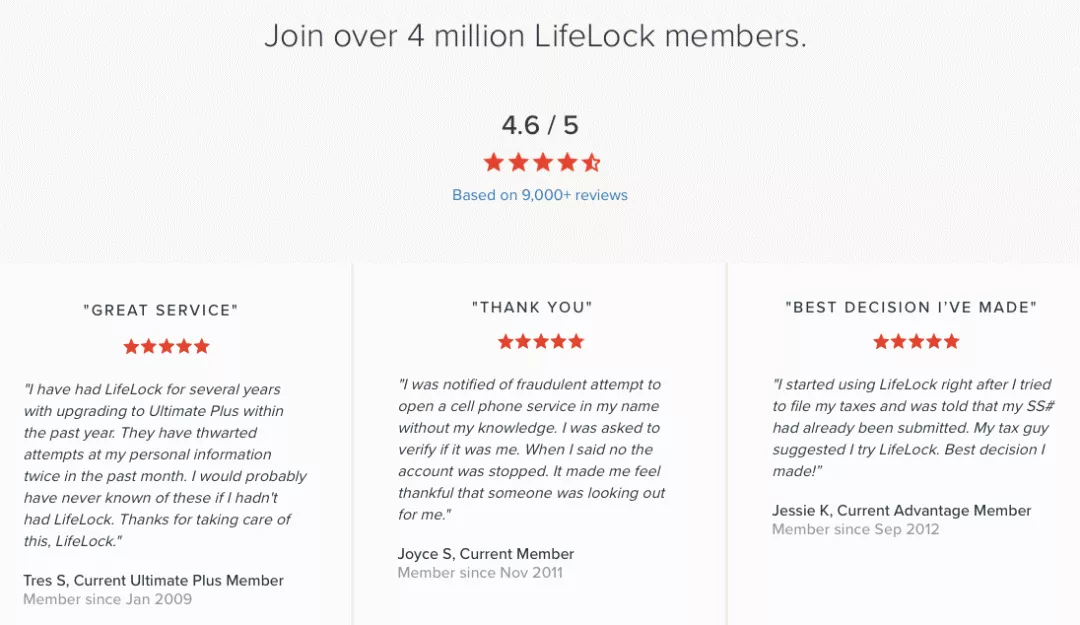 Join over 4 million LifeLock members.

4.6 / 5

Based on 9,000+ reviews

"GREAT SERVICE"

"I have had LifeLock for several years with upgrading to Ultimate Plus within the past year. They have thwarted attempts at my personal information twice in the past month. I would probably have never known of these if I hadn't had LifeLock. Thanks for taking care of this, LifeLock."

Tres S, Current Ultimate Plus Member
Member since Jan 2009

"THANK YOU"

"I was notified of fraudulent attempt to open a cell phone service in my name without my knowledge. I was asked to verify if it was me. When I said no the account was stopped. It made me feel thankful that someone was looking out for me."

Joyce S, Current Member
Member since Nov 2011

"BEST DECISION I'VE MADE"

"I started using LifeLock right after I tried to file my taxes and was told that my SS# had already been submitted. My tax guy suggested I try LifeLock. Best decision I made!"

Jessie K, Current Advantage Member
Member since Sep 2012