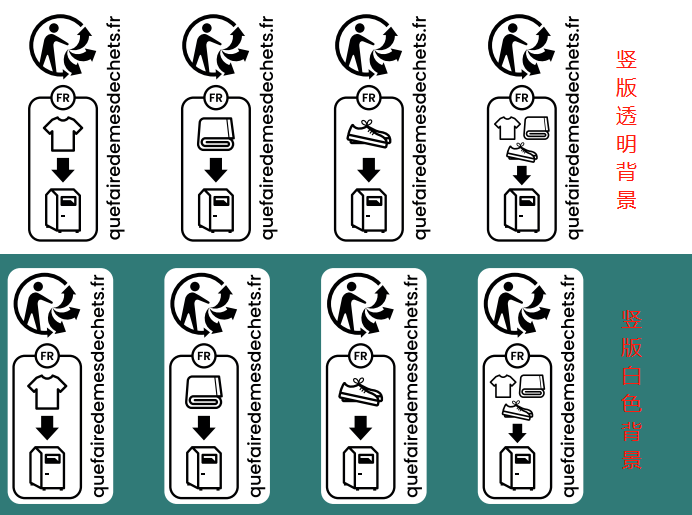 FR
quefairedemesdechets.fr

FR
quefairedemesdechets.fr

FR
quefairedemesdechets.fr

FR
quefairedemesdechets.fr

竖版透明背景

FR
quefairedemesdechets.fr

FR
quefairedemesdechets.fr

FR
quefairedemesdechets.fr

FR
quefairedemesdechets.fr

竖版白色背景