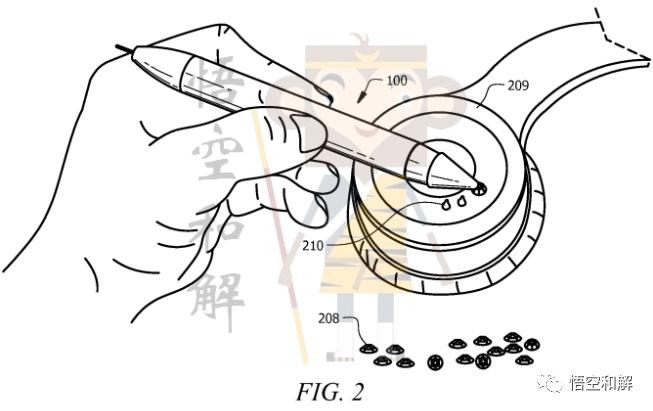 悟空和解

100

209

210

208

FIG. 2

悟空和解