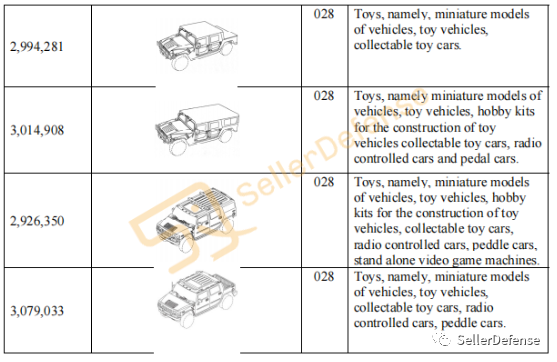 | 2,994,281 |  | 028 | Toys, namely, miniature models of vehicles, toy vehicles, collectable toy cars. |
|---|---|---|---|
| 3,014,908 |  | 028 | Toys, namely miniature models of vehicles, toy vehicles, hobby kits for the construction of toy vehicles collectable toy cars, radio controlled cars and pedal cars. |
| 2,926,350 |  | 028 | Toys, namely, miniature models of vehicles, toy vehicles, hobby kits for the construction of toy vehicles, collectable toy cars, radio controlled cars, peddle cars, stand alone video game machines. |
| 3,079,033 |  | 028 | Toys, namely, miniature models of vehicles, toy vehicles, collectable toy cars, radio controlled cars, peddle cars. |

SellerDefense

SellerDefense