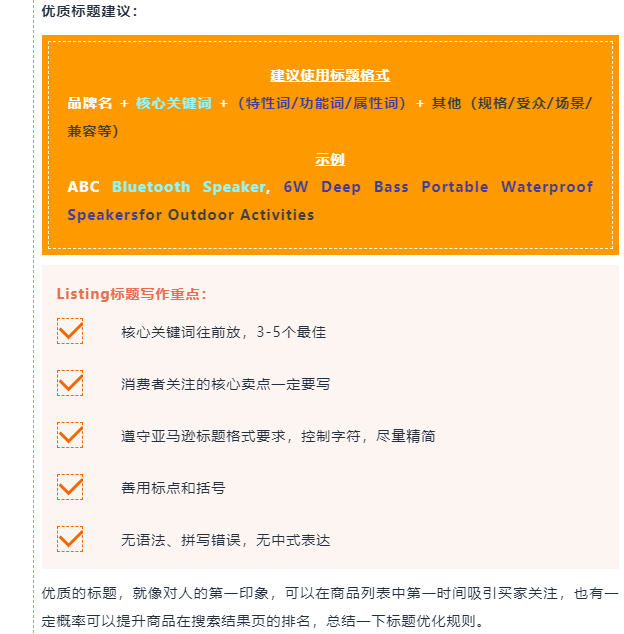 优质标题建议：

建议使用标题格式

品牌名 + 核心关键词 + （特性词/功能词/属性词） + 其他（规格/受众/场景/兼容等）

示例

ABC Bluetooth Speaker, 6W Deep Bass Portable Waterproof Speakersfor Outdoor Activities

Listing标题写作重点：

核心关键词往前放，3-5个最佳

消费者关注的核心卖点一定要写

遵守亚马逊标题格式要求，控制字符，尽量精简

善用标点和括号

无语法、拼写错误，无中式表达

优质的标题，就像对人的第一印象，可以在商品列表中第一时间吸引买家关注，也有一定概率可以提升商品在搜索结果页的排名，总结一下标题优化规则。