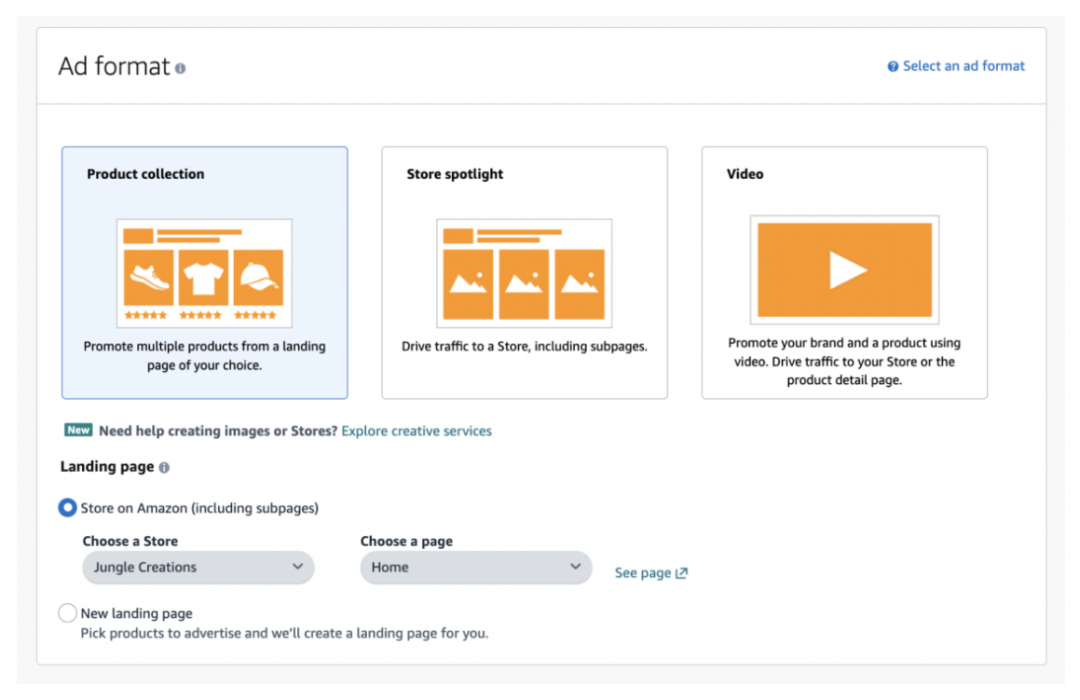 Ad format

Select an ad format

Product collection

Promote multiple products from a landing page of your choice.

Store spotlight

Drive traffic to a Store, including subpages.

Video

Promote your brand and a product using video. Drive traffic to your Store or the product detail page.

New Need help creating images or Stores? Explore creative services

Landing page

Store on Amazon (including subpages)

Choose a Store
Jungle Creations

Choose a page
Home

See page

New landing page
Pick products to advertise and we'll create a landing page for you.