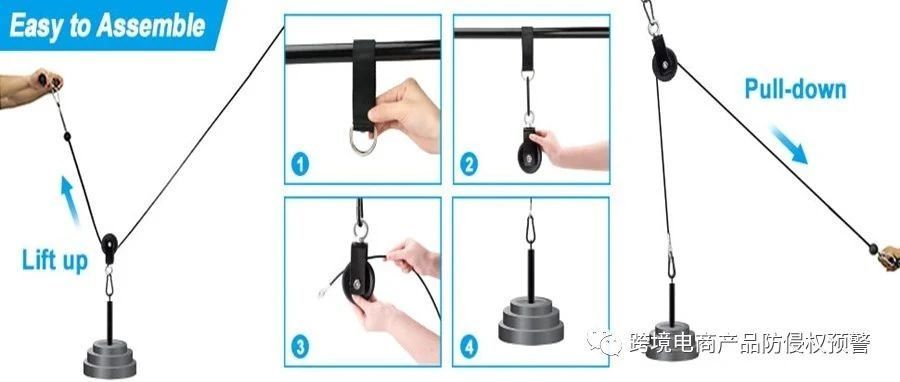 Easy to Assemble

Lift up

1

2

3

4

Pull-down

跨境电商产品防侵权预警