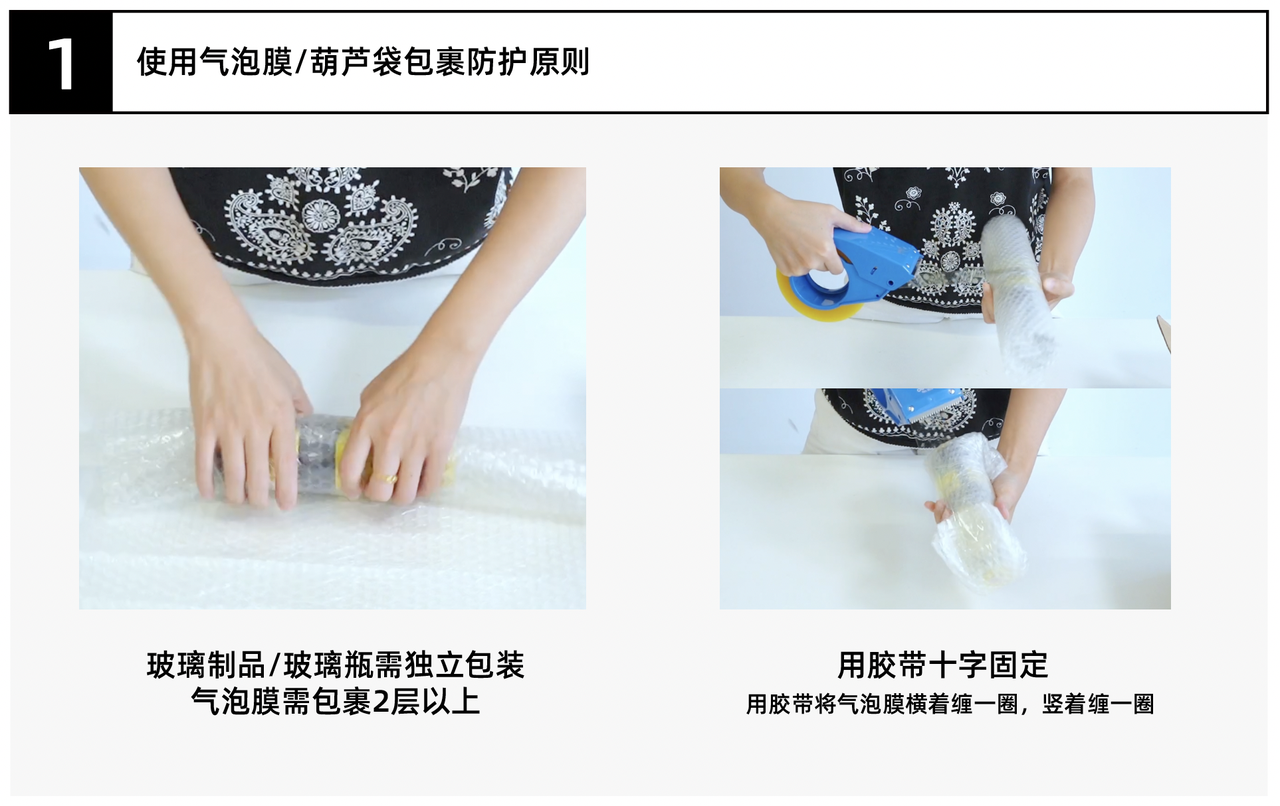 1
使用气泡膜/葫芦袋包裹防护原则

玻璃制品/玻璃瓶需独立包装
气泡膜需包裹2层以上

用胶带十字固定
用胶带将气泡膜横着缠一圈，竖着缠一圈