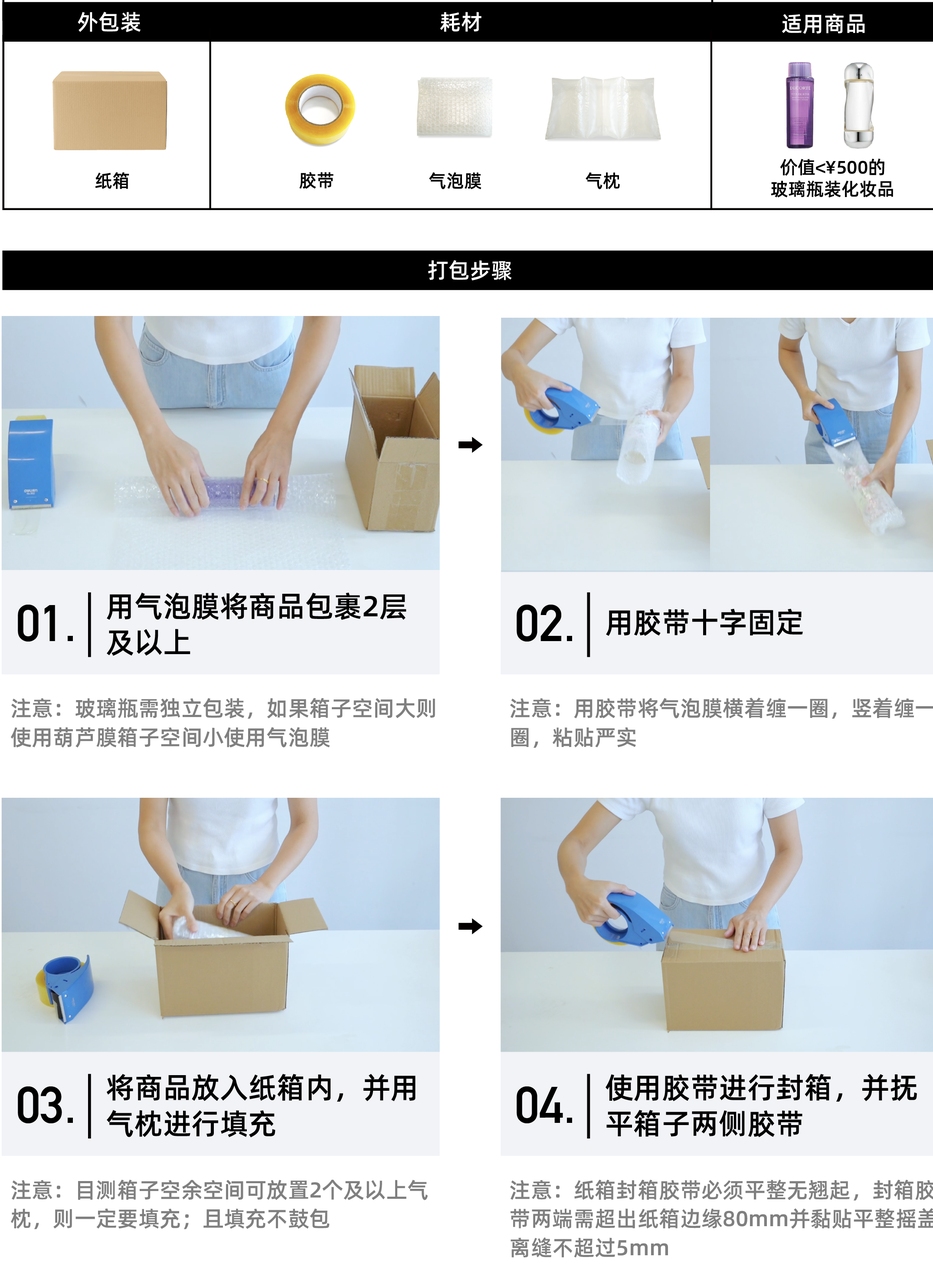 | 外包装 | 耗材 | 适用商品 |
|---|---|---|
| 纸箱 | 胶带 气泡膜 气枕 | 价值<¥500的玻璃瓶装化妆品 |

打包步骤

01. 用气泡膜将商品包裹2层及以上

注意：玻璃瓶需独立包装，如果箱子空间大则使用葫芦膜箱子空间小使用气泡膜

02. 用胶带十字固定

注意：用胶带将气泡膜横着缠一圈，竖着缠一圈，粘贴严实

03. 将商品放入纸箱内，并用气枕进行填充

注意：目测箱子空余空间可放置2个及以上气枕，则一定要填充；且填充不鼓包

04. 使用胶带进行封箱，并抚平箱子两侧胶带

注意：纸箱封箱胶带必须平整无翘起，封箱胶带两端需超出纸箱边缘80mm并黏贴平整摇盖离缝不超过5mm